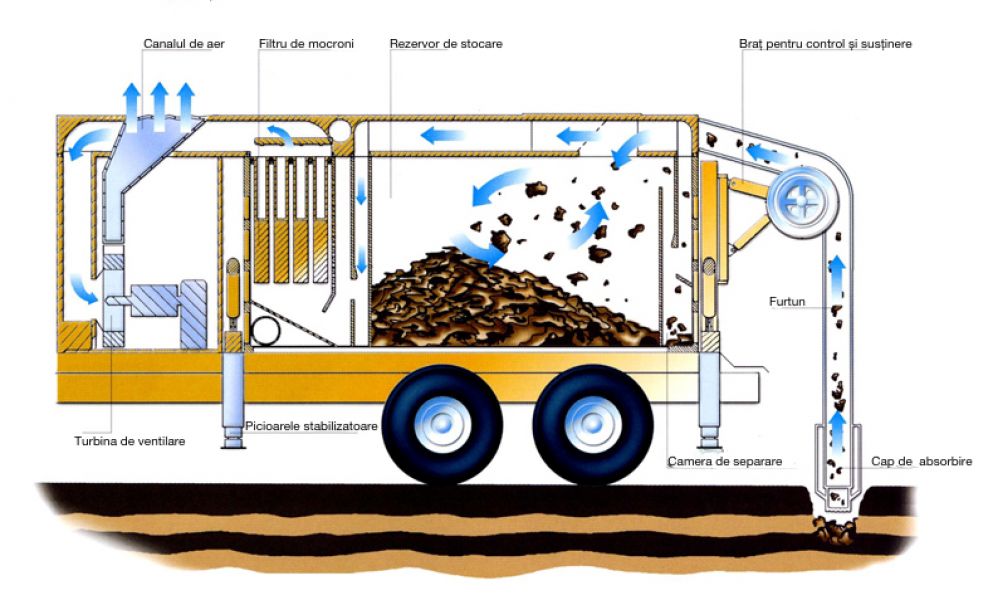 Canalul de aer
Filtru de mocroni
Rezervor de stocare
Braț pentru control și susținere
Furtun
Turbina de ventilare
Picioarele stabilizatoare
Camera de separare
Cap de absorbire